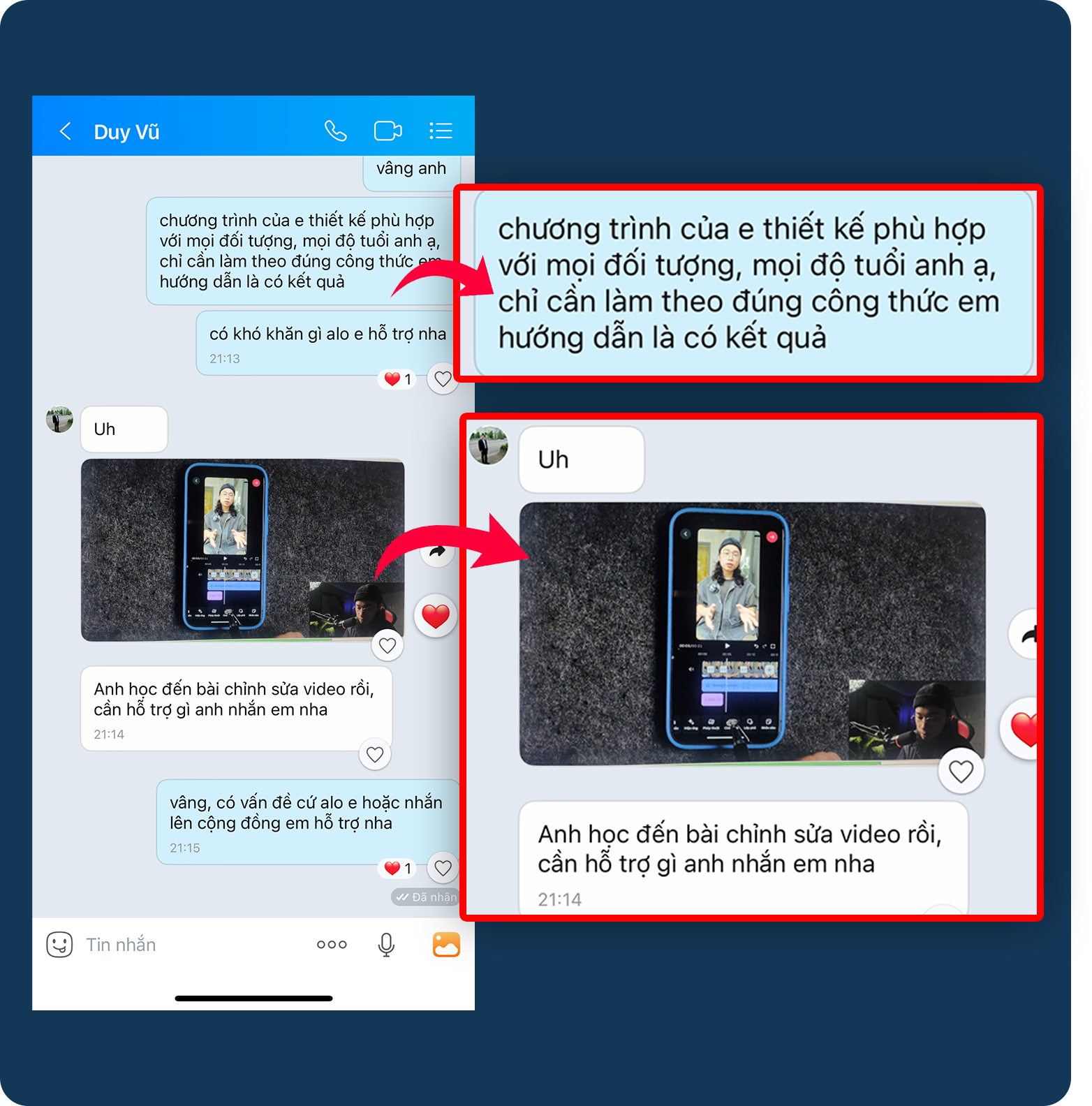 Duy Vũ

vâng anh

chương trình của e thiết kế phù hợp với mọi đối tượng, mọi độ tuổi anh ạ, chỉ cần làm theo đúng công thức em hướng dẫn là có kết quả

có khó khăn gì alo e hỗ trợ nha
21:13

1

Uh

Anh học đến bài chỉnh sửa video rồi, cần hỗ trợ gì anh nhắn em nha
21:14

vâng, có vấn đề cứ alo e hoặc nhắn lên cộng đồng em hỗ trợ nha
21:15

1

Đã nhận

Tin nhắn

chương trình của e thiết kế phù hợp với mọi đối tượng, mọi độ tuổi anh ạ, chỉ cần làm theo đúng công thức em hướng dẫn là có kết quả

Uh

Anh học đến bài chỉnh sửa video rồi, cần hỗ trợ gì anh nhắn em nha
21:14